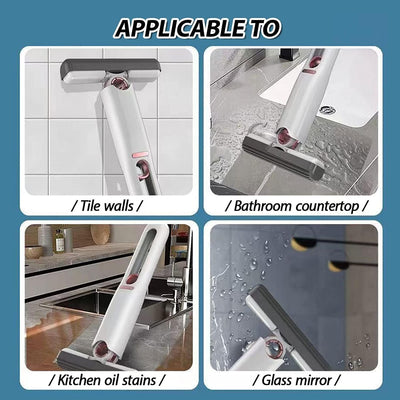 APPLICABLE TO

/ Tile walls /

/ Bathroom countertop /

/ Kitchen oil stains /

/ Glass mirror /