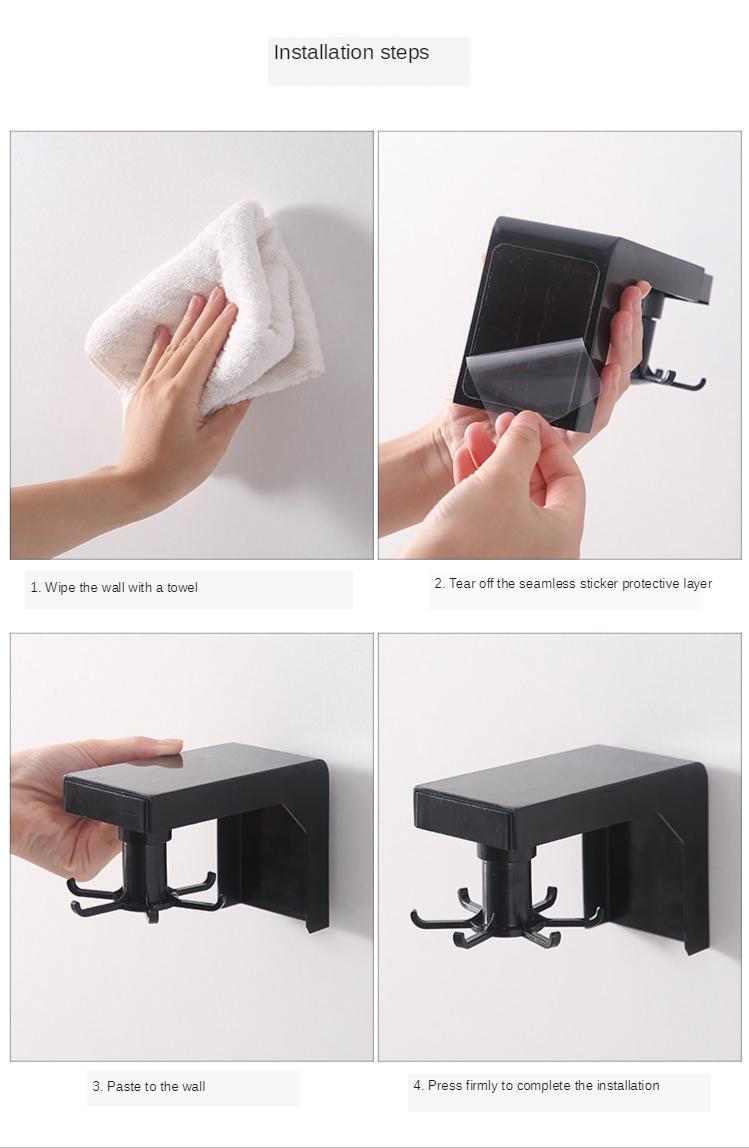 Installation steps

1. Wipe the wall with a towel

2. Tear off the seamless sticker protective layer

3. Paste to the wall

4. Press firmly to complete the installation